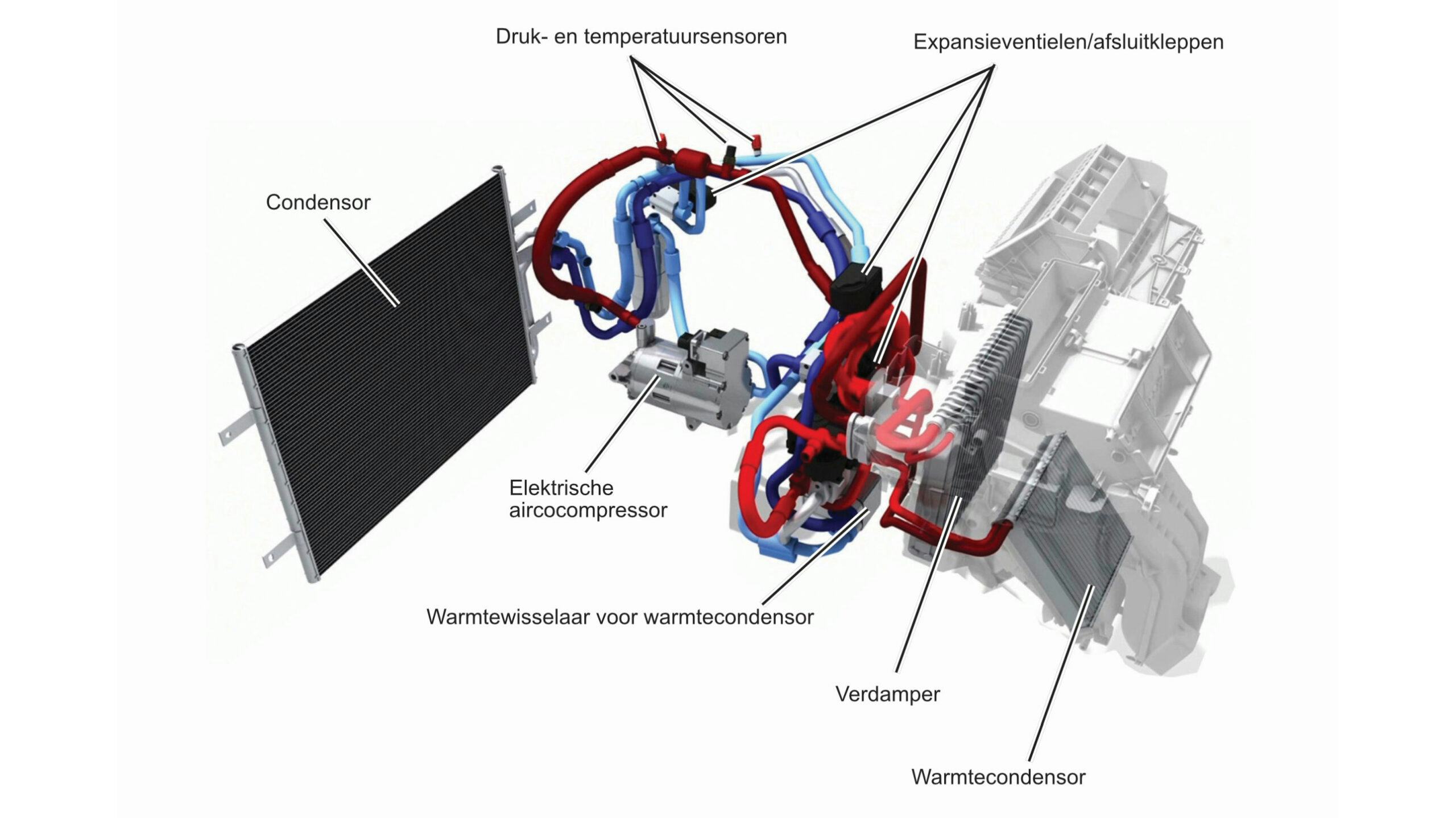 Druk- en temperatuursensoren

Expansieventielen/afsluitkleppen

Condensor

Elektrische aircocompressor

Warmtewisselaar voor warmtecondensor

Verdamper

Warmtecondensor