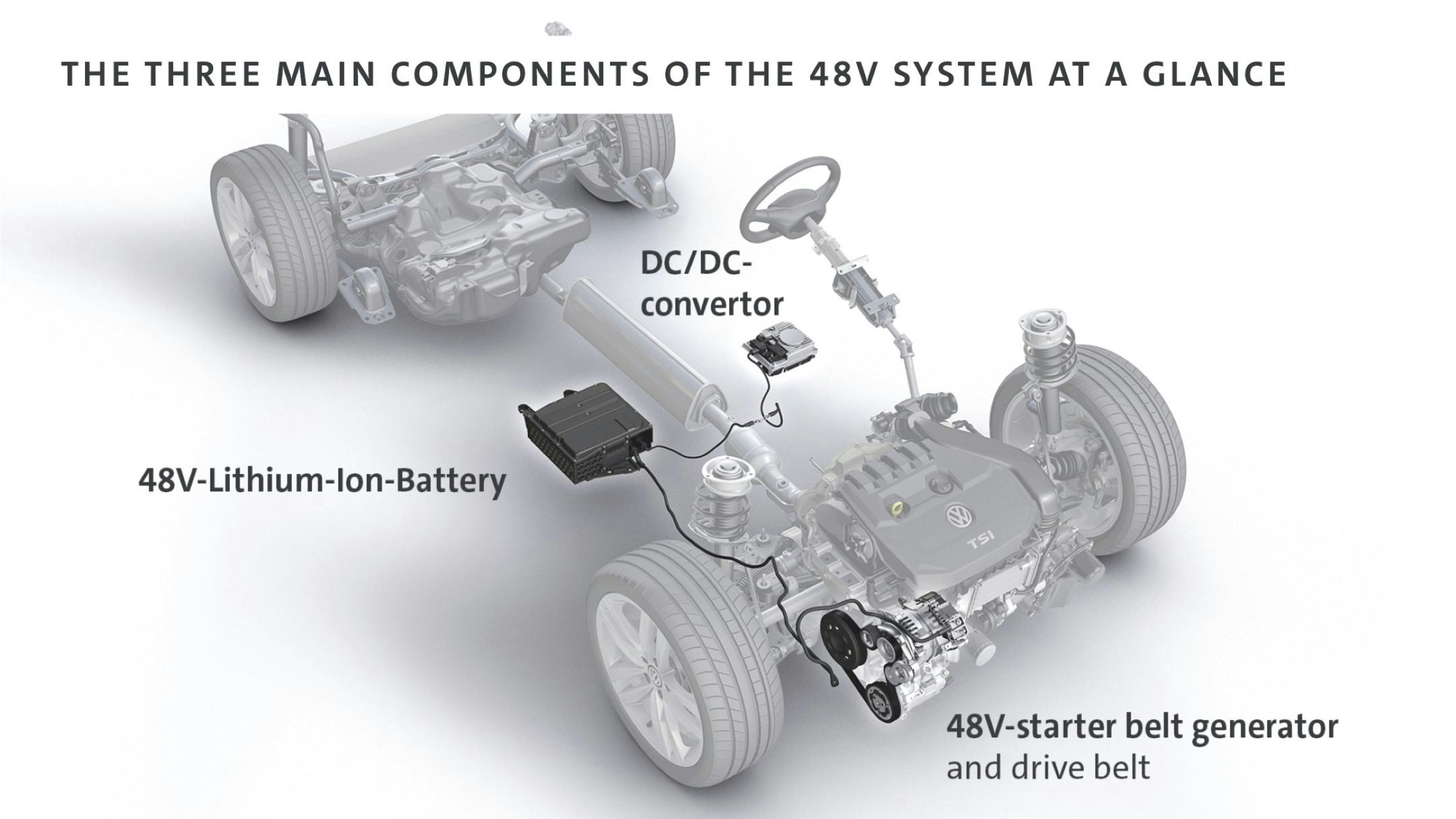 THE THREE MAIN COMPONENTS OF THE 48V SYSTEM AT A GLANCE

DC/DC-convertor

48V-Lithium-Ion-Battery

TSI

48V-starter belt generator
and drive belt