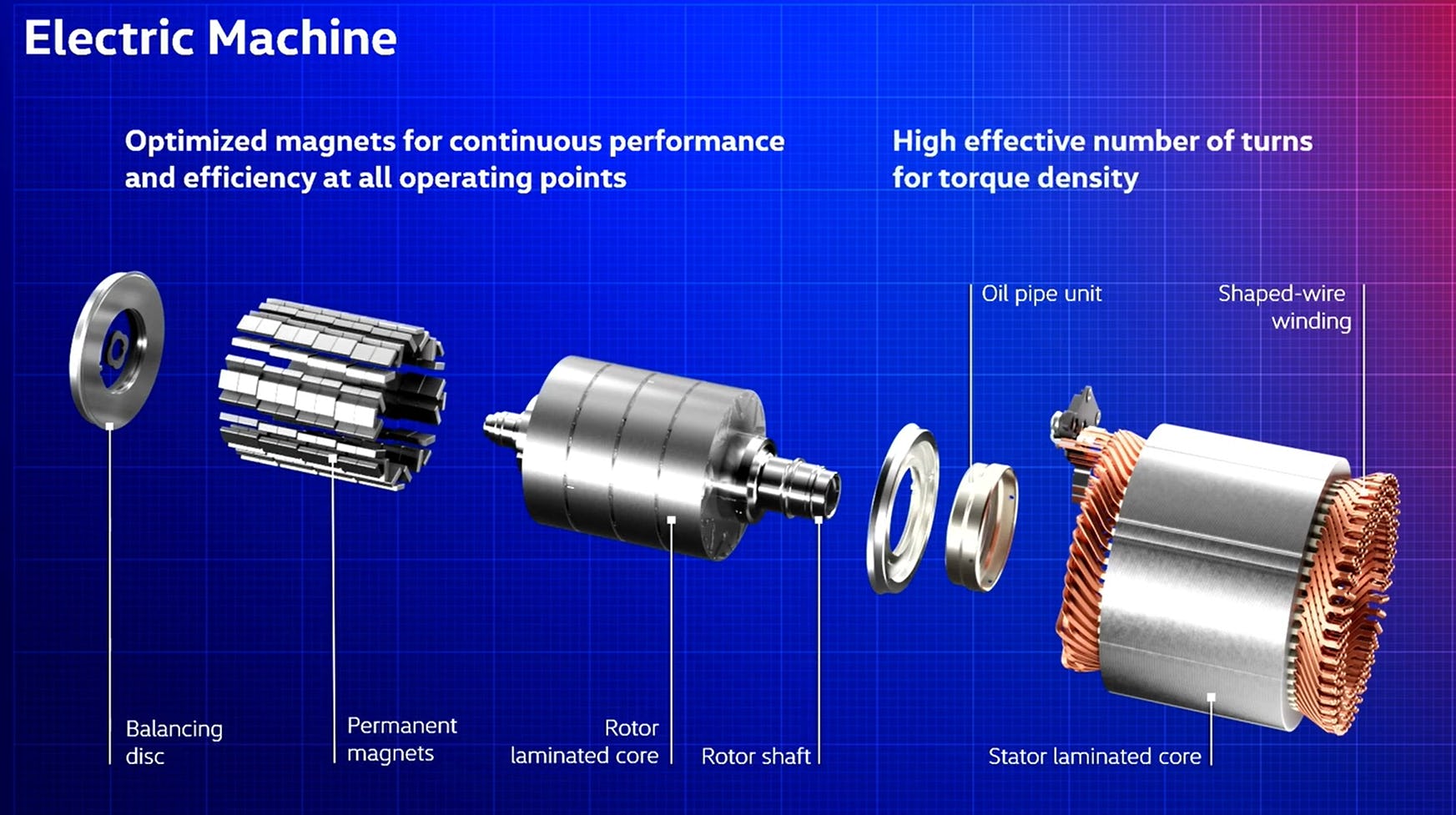 Electric Machine

Optimized magnets for continuous performance and efficiency at all operating points

High effective number of turns for torque density

Oil pipe unit

Shaped-wire winding

Balancing disc

Permanent magnets

Rotor laminated core

Rotor shaft

Stator laminated core