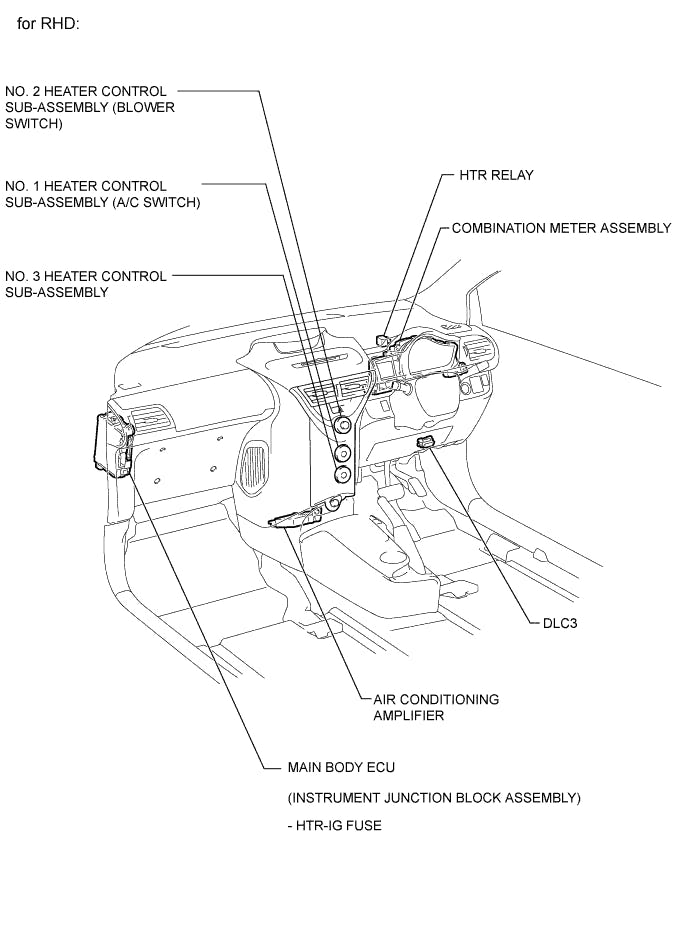 for RHD:

NO. 2 HEATER CONTROL SUB-ASSEMBLY (BLOWER SWITCH)

NO. 1 HEATER CONTROL SUB-ASSEMBLY (A/C SWITCH)

NO. 3 HEATER CONTROL SUB-ASSEMBLY

HTR RELAY

COMBINATION METER ASSEMBLY

DLC3

AIR CONDITIONING AMPLIFIER

MAIN BODY ECU

(INSTRUMENT JUNCTION BLOCK ASSEMBLY)

- HTR-IG FUSE