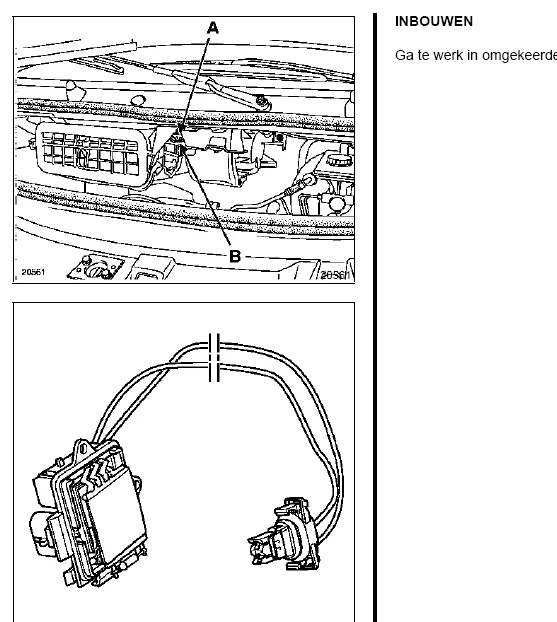 A

B

20561

20561

INBOUWEN

Ga te werk in omgekeerde