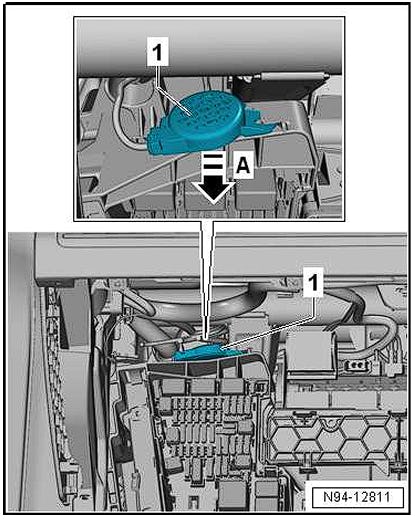 1

A

1

N94-12811