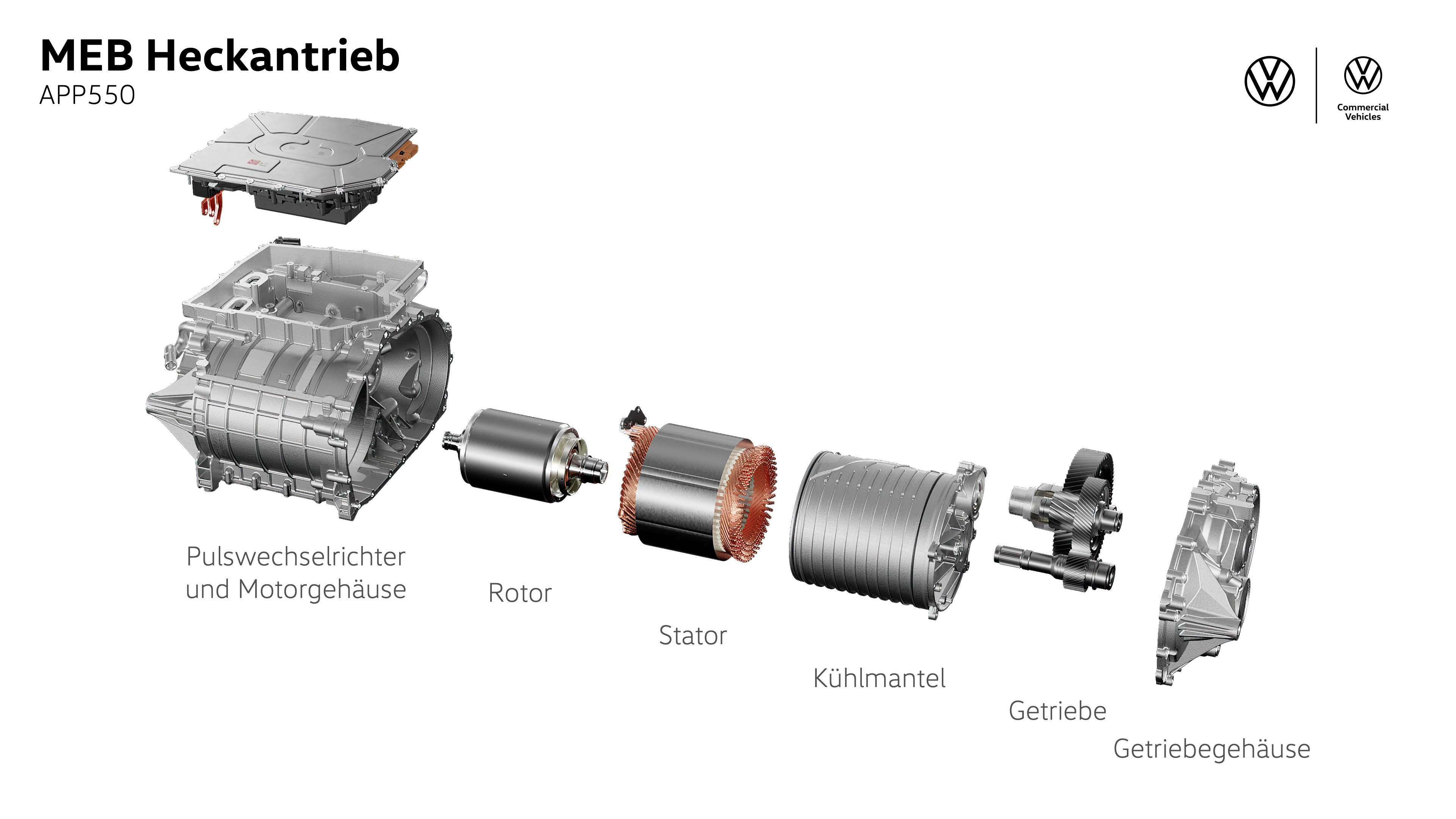 MEB Heckantrieb
APP550

Commercial Vehicles

Pulswechselrichter und Motorgehäuse

Rotor

Stator

Kühlmantel

Getriebe

Getriebegehäuse